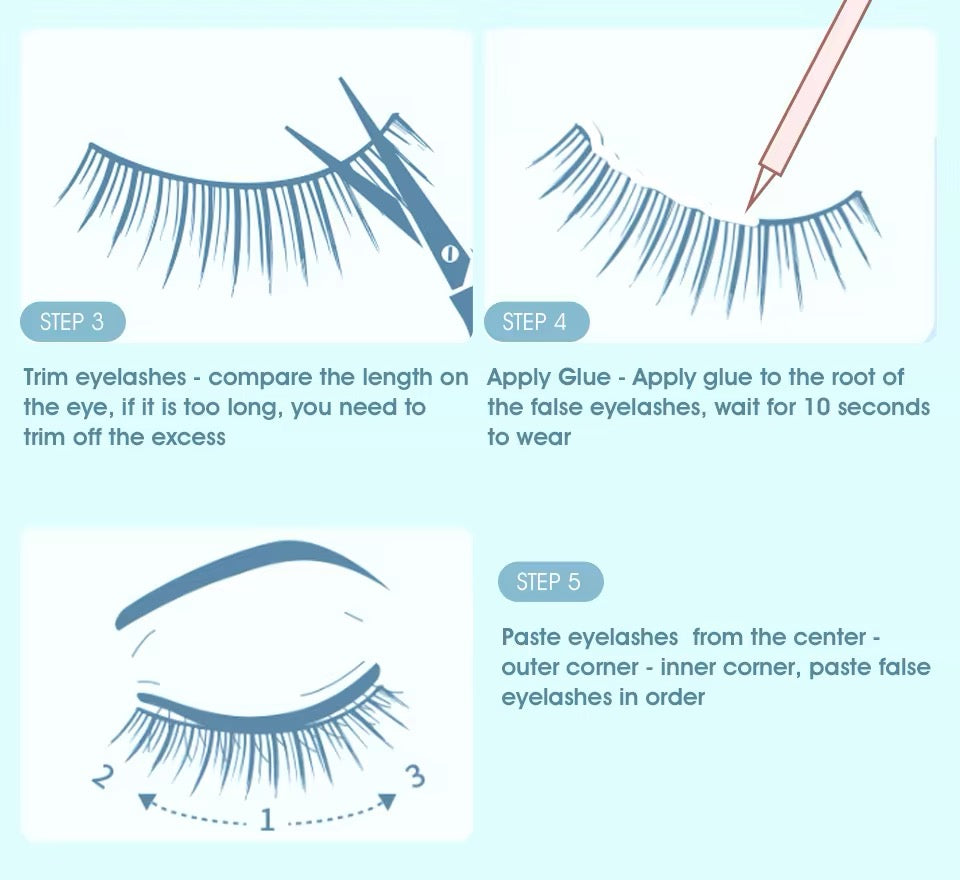 STEP 3

Trim eyelashes - compare the length on the eye, if it is too long, you need to trim off the excess

STEP 4

Apply Glue - Apply glue to the root of the false eyelashes, wait for 10 seconds to wear

2

1

3

STEP 5

Paste eyelashes from the center - outer corner - inner corner, paste false eyelashes in order